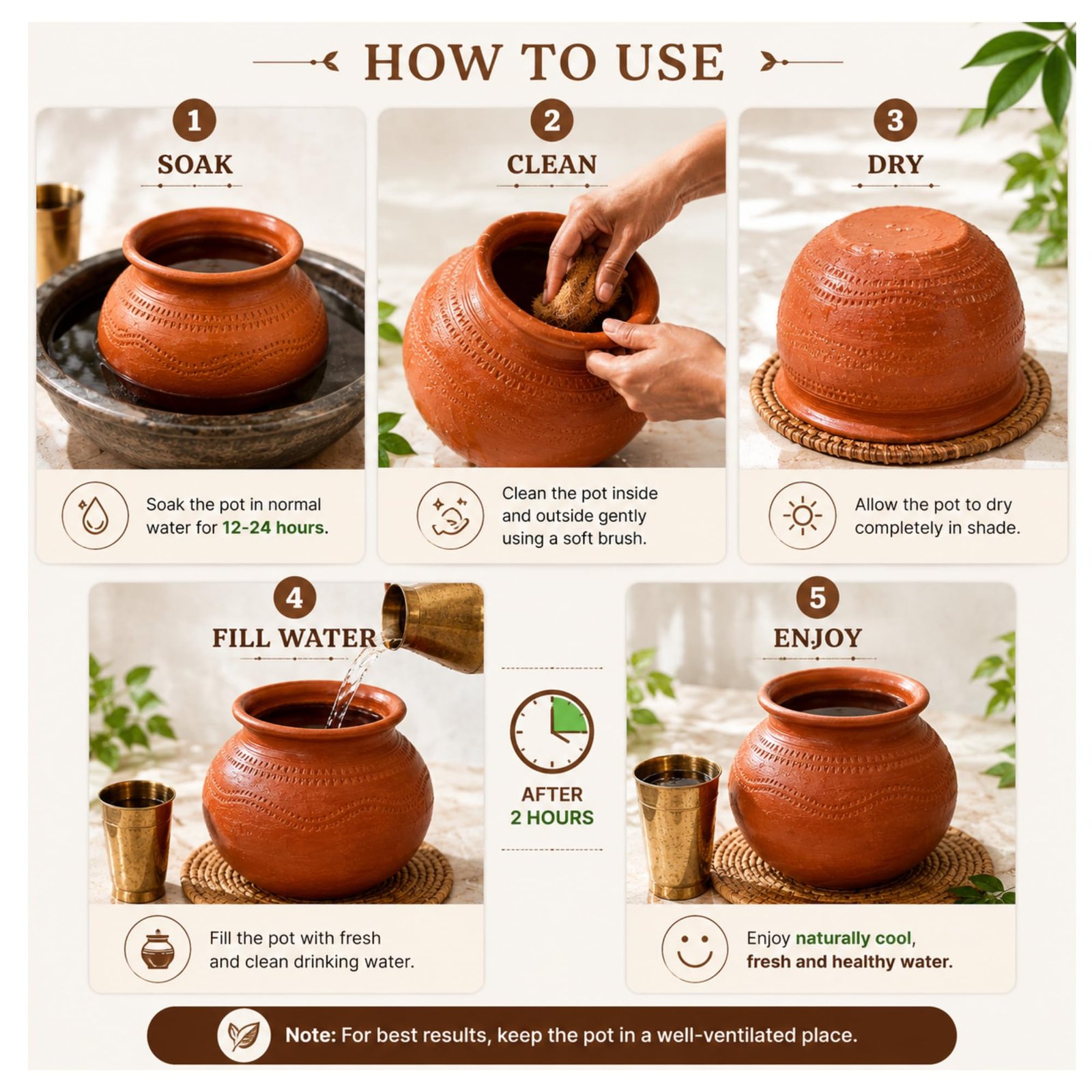 HOW TO USE

1
SOAK

Soak the pot in normal water for 12-24 hours.

2
CLEAN

Clean the pot inside and outside gently using a soft brush.

3
DRY

Allow the pot to dry completely in shade.

4
FILL WATER

Fill the pot with fresh and clean drinking water.

AFTER
2 HOURS

5
ENJOY

Enjoy naturally cool, fresh and healthy water.

Note: For best results, keep the pot in a well-ventilated place.