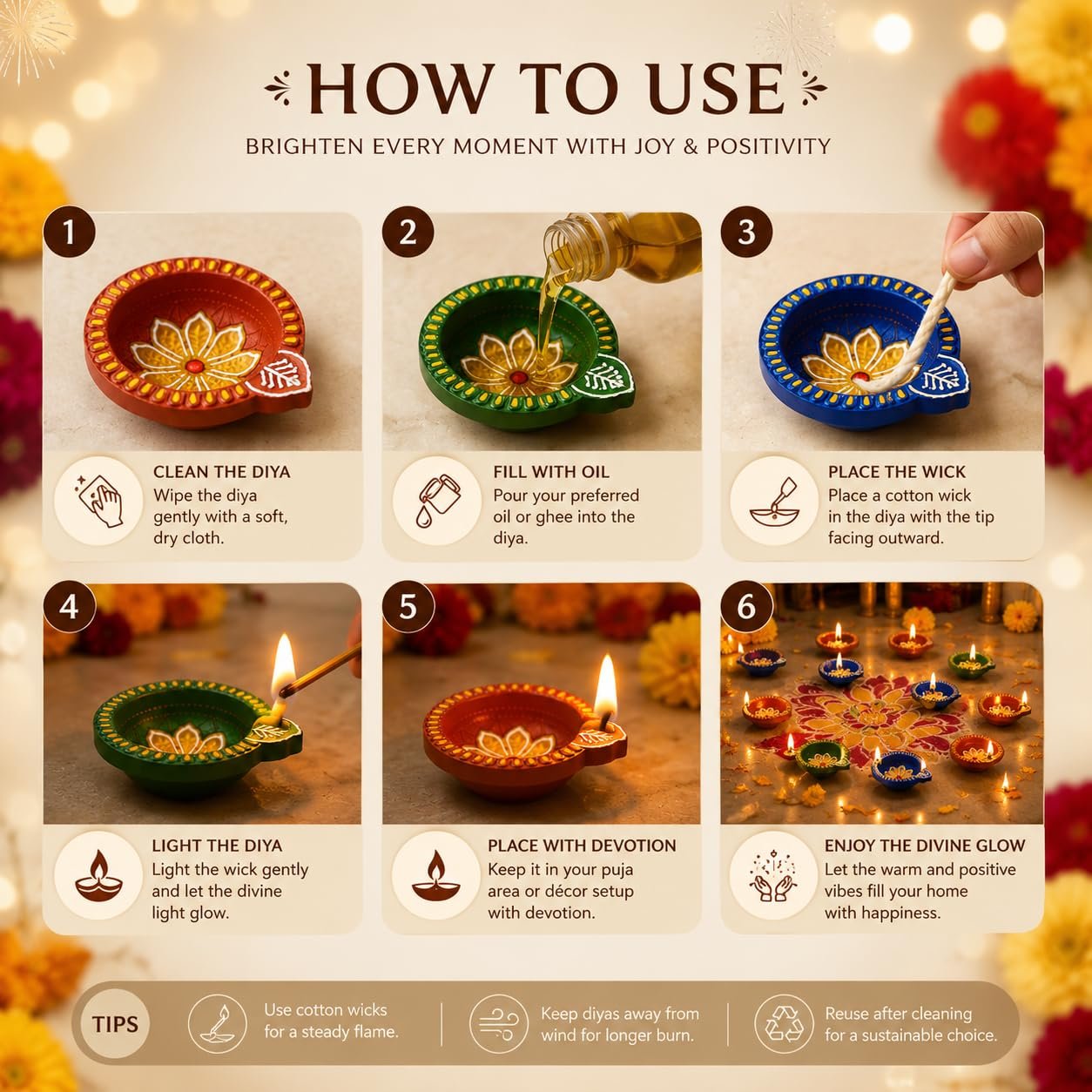 HOW TO USE

BRIGHTEN EVERY MOMENT WITH JOY & POSITIVITY

1

CLEAN THE DIYA
Wipe the diya gently with a soft, dry cloth.

2

FILL WITH OIL
Pour your preferred oil or ghee into the diya.

3

PLACE THE WICK
Place a cotton wick in the diya with the tip facing outward.

4

LIGHT THE DIYA
Light the wick gently and let the divine light glow.

5

PLACE WITH DEVOTION
Keep it in your puja area or décor setup with devotion.

6

ENJOY THE DIVINE GLOW
Let the warm and positive vibes fill your home with happiness.

TIPS

Use cotton wicks for a steady flame.

Keep diyas away from wind for longer burn.

Reuse after cleaning for a sustainable choice.